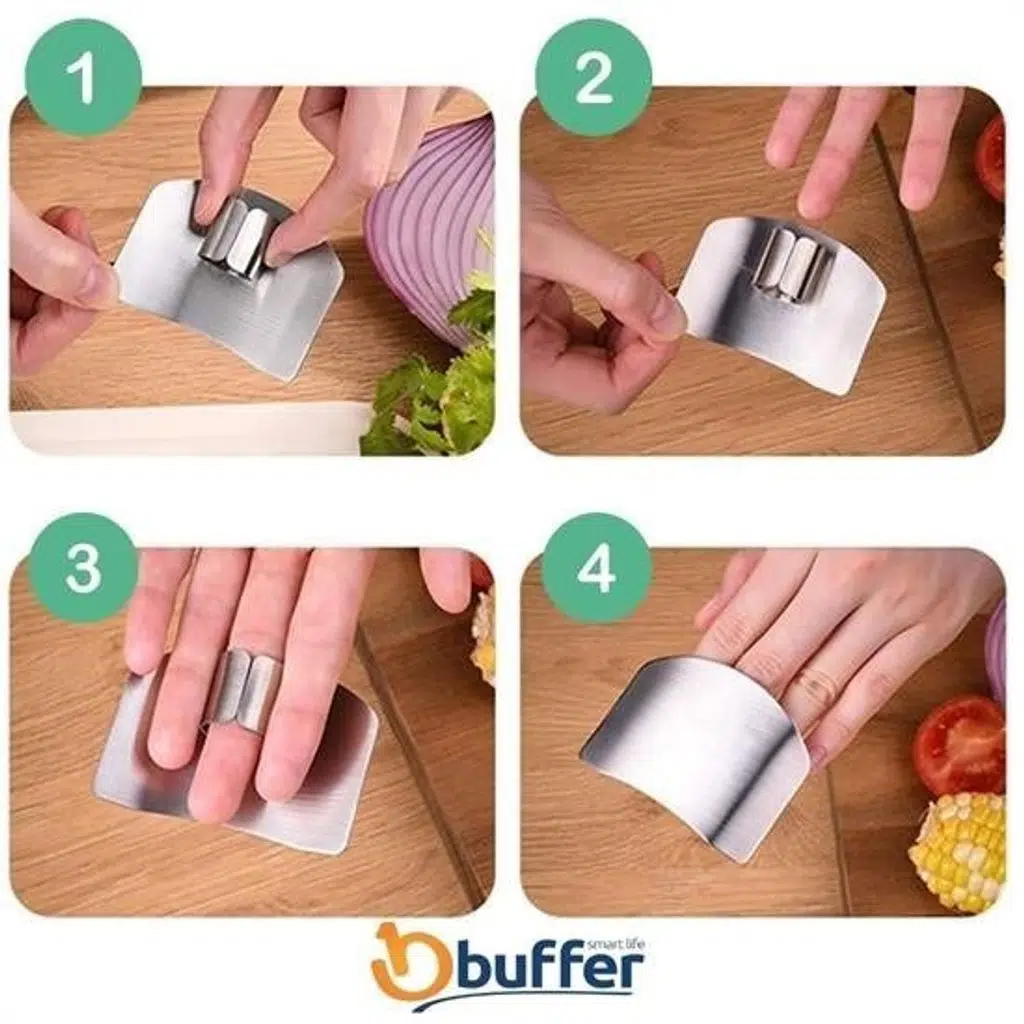 1

2

3

4

smart life
buffer